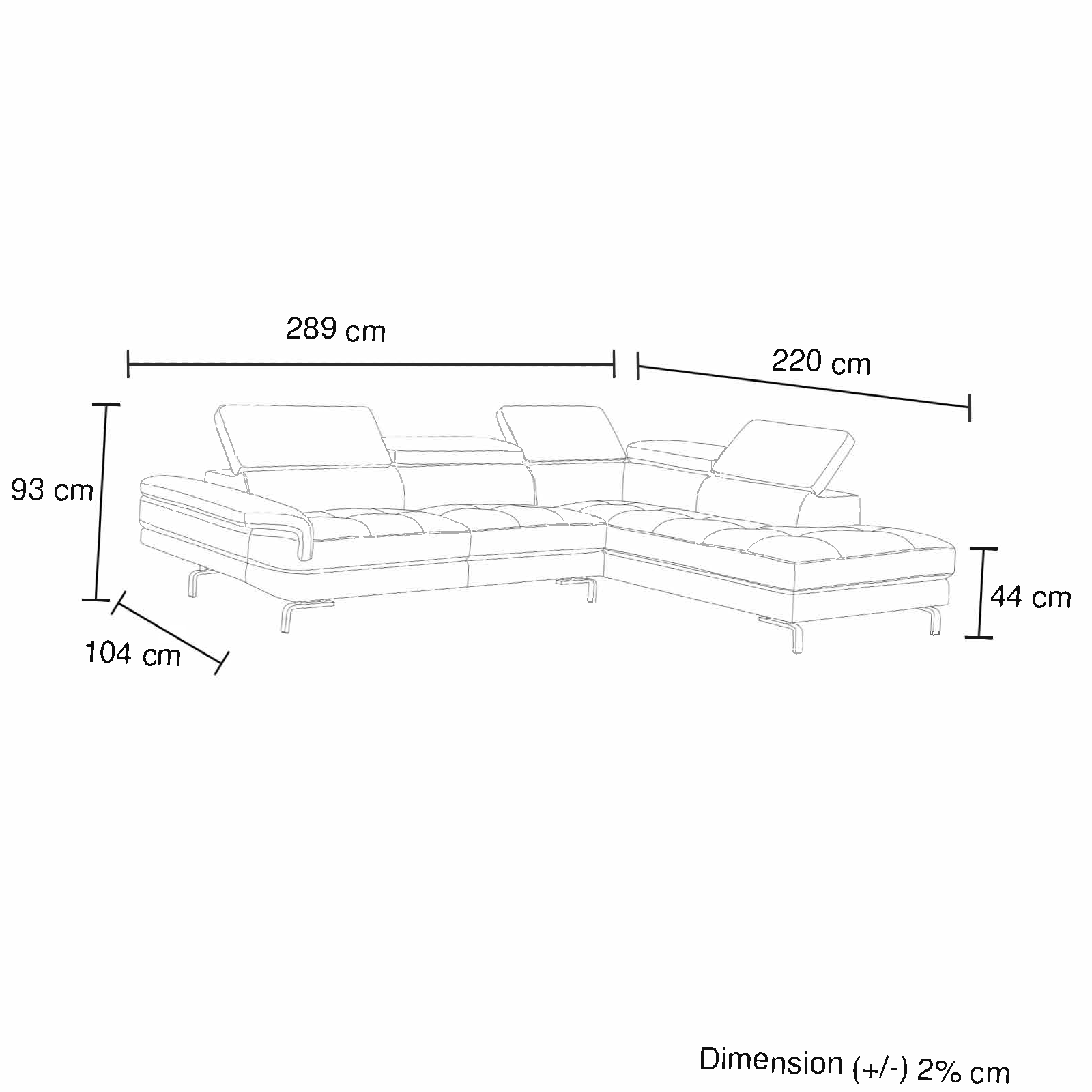 289 cm

220 cm

93 cm

44 cm

104 cm

Dimension (+/-) 2% cm