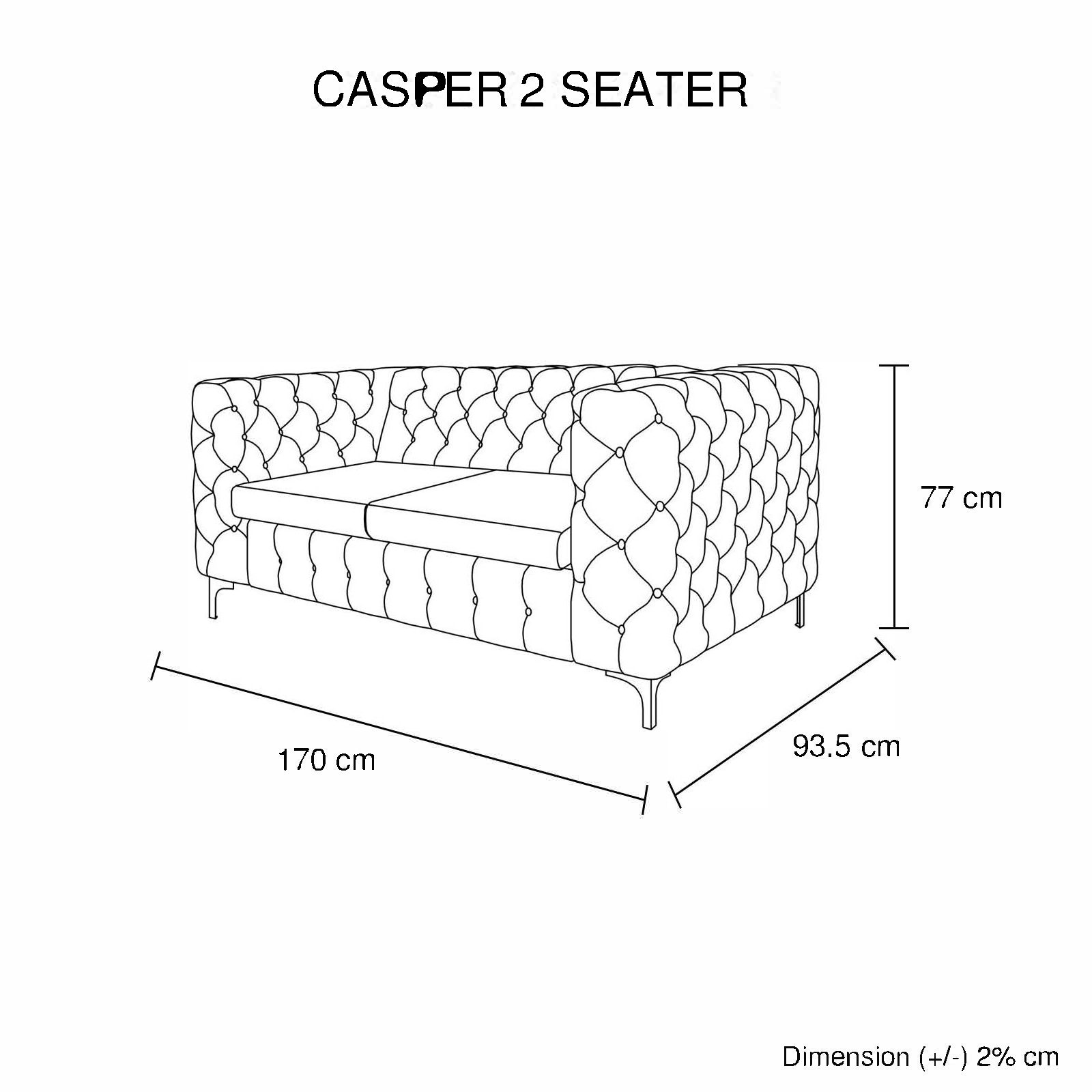 CASPER 2 SEATER

77 cm

170 cm

93.5 cm

Dimension (+/-) 2% cm