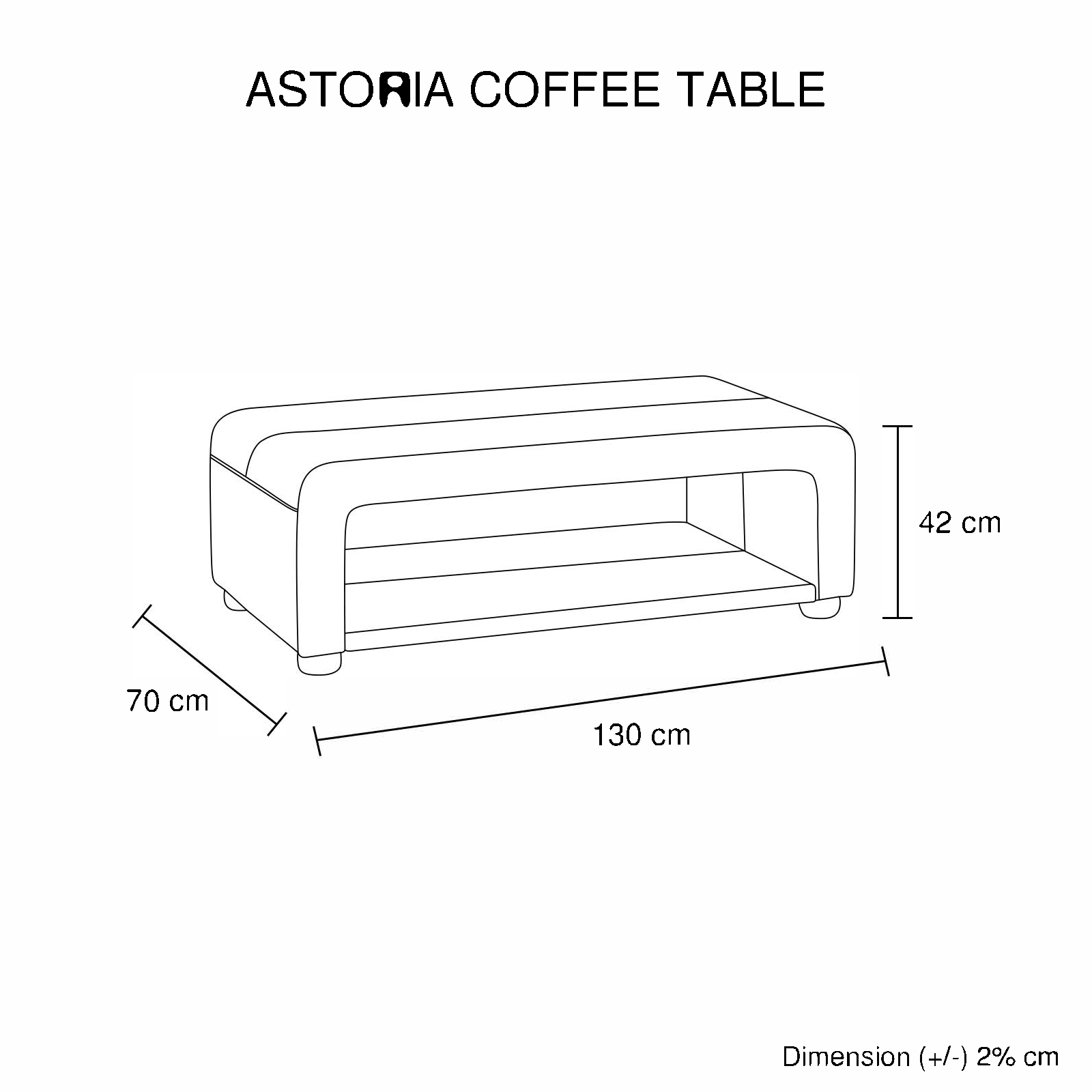 ASTORIA COFFEE TABLE

42 cm

70 cm

130 cm

Dimension (+/-) 2% cm