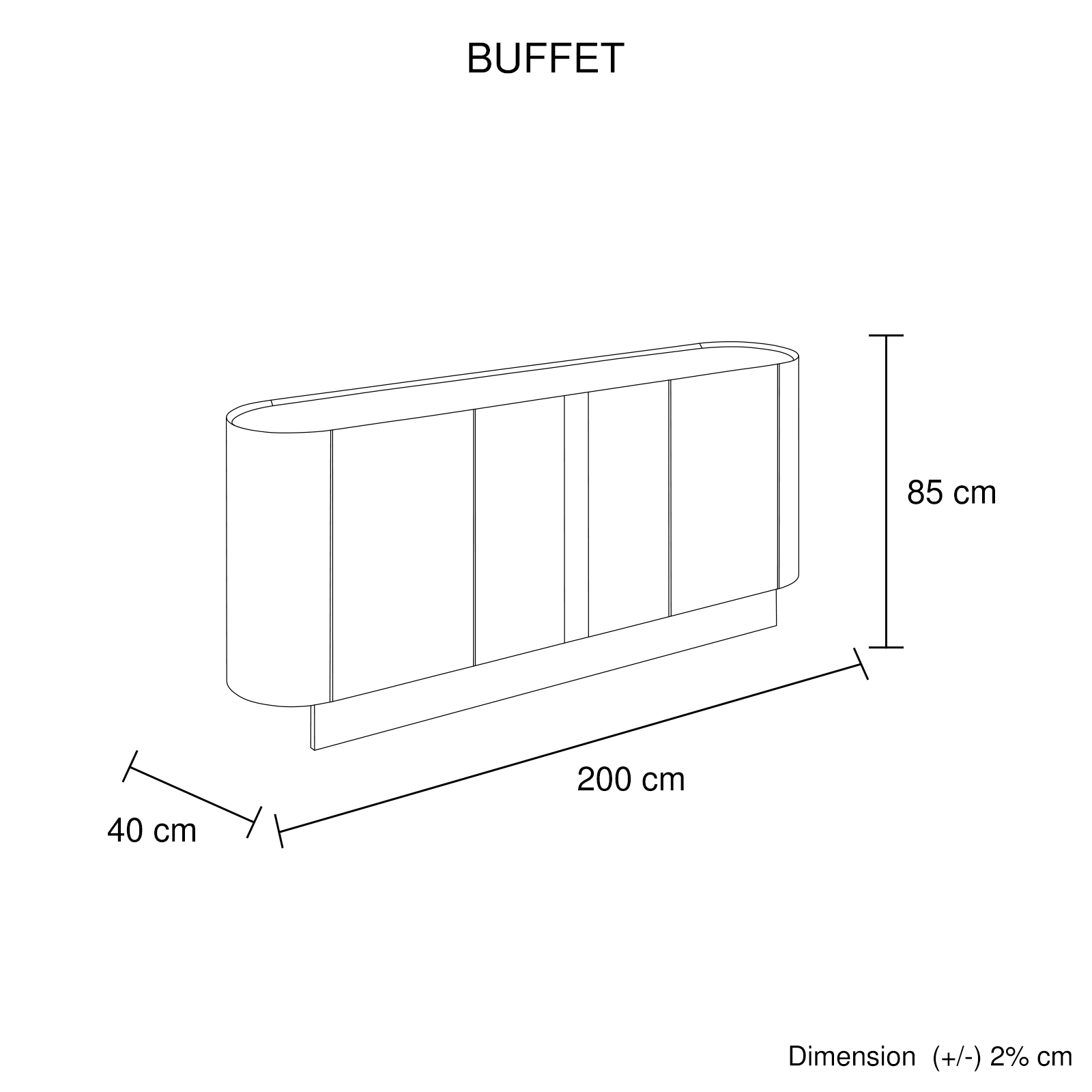 BUFFET

85 cm

200 cm

40 cm

Dimension (+/-) 2% cm