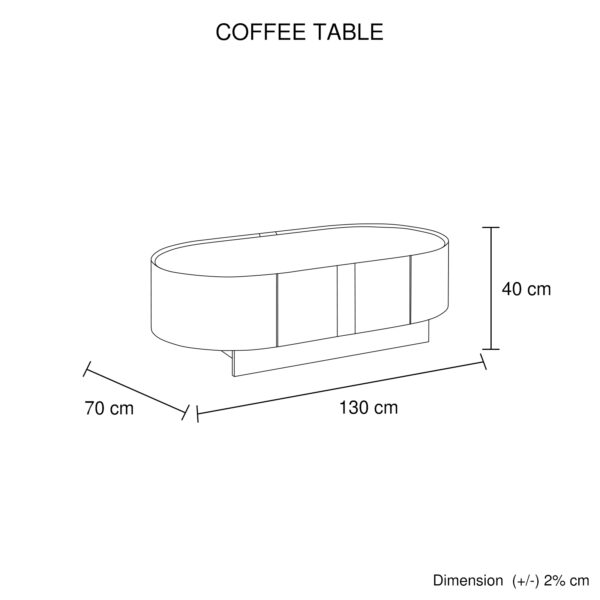 COFFEE TABLE

40 cm

70 cm

130 cm

Dimension (+/-) 2% cm