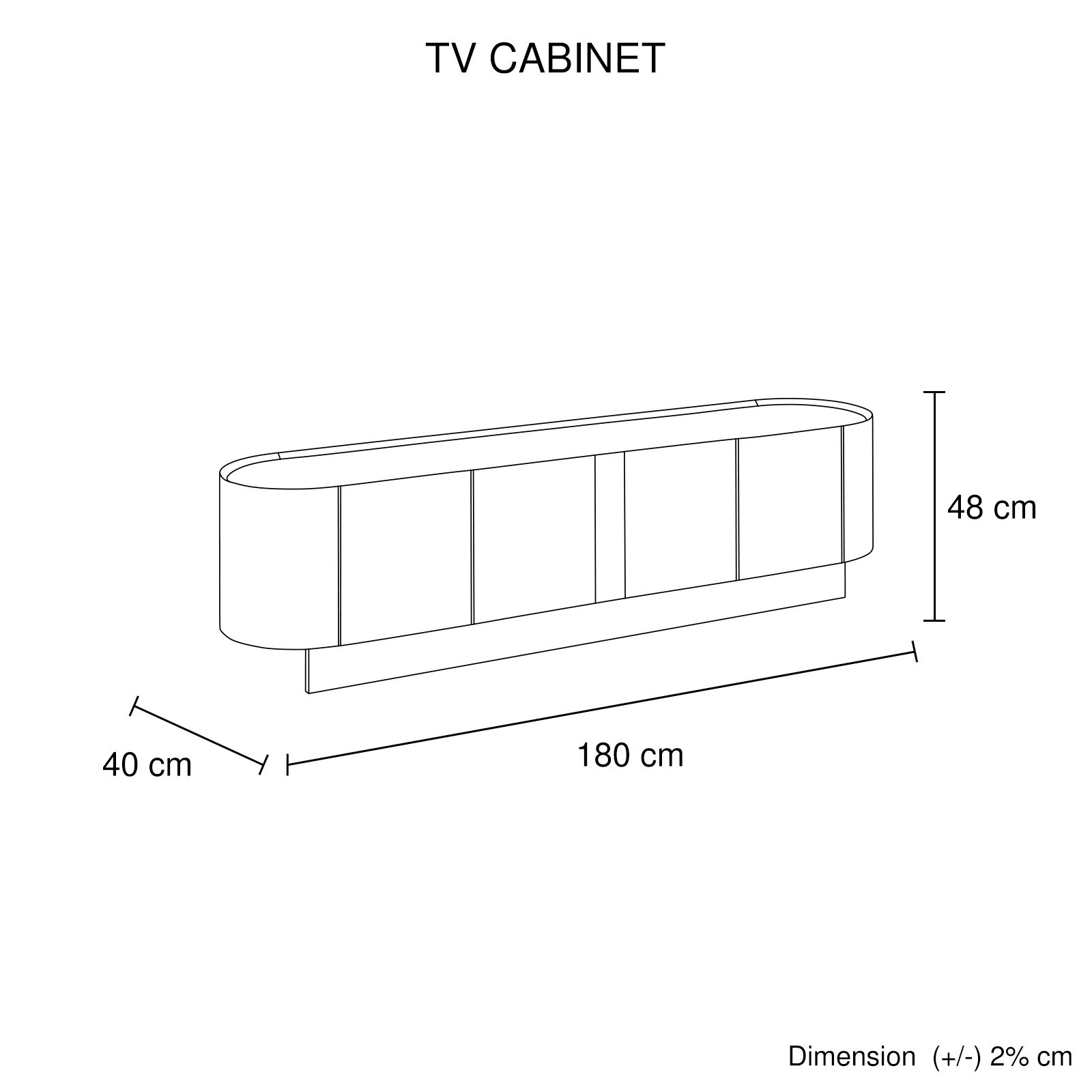 TV CABINET

48 cm

40 cm

180 cm

Dimension (+/-) 2% cm