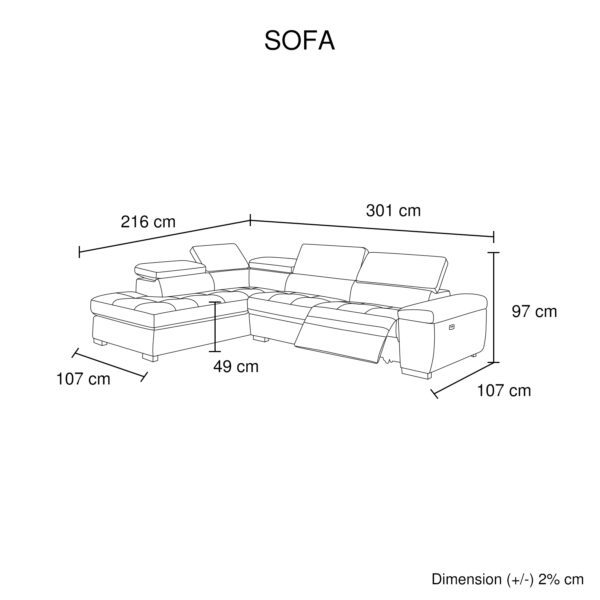 SOFA

216 cm

301 cm

97 cm

49 cm

107 cm

107 cm

Dimension (+/-) 2% cm