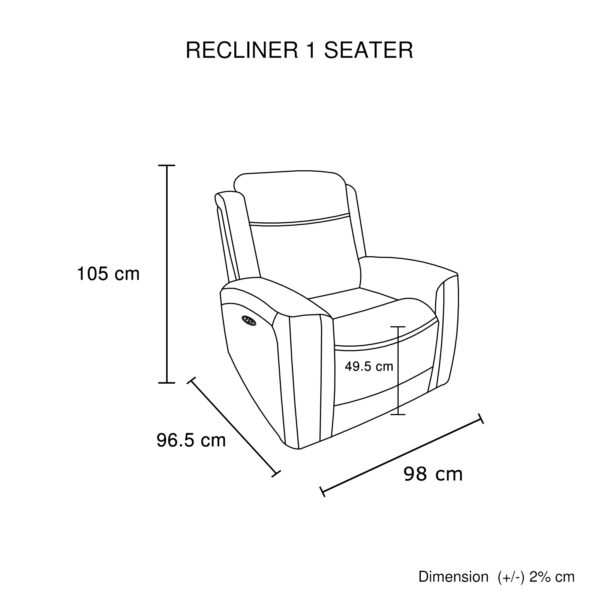 RECLINER 1 SEATER

105 cm

49.5 cm

96.5 cm

98 cm

Dimension (+/-) 2% cm