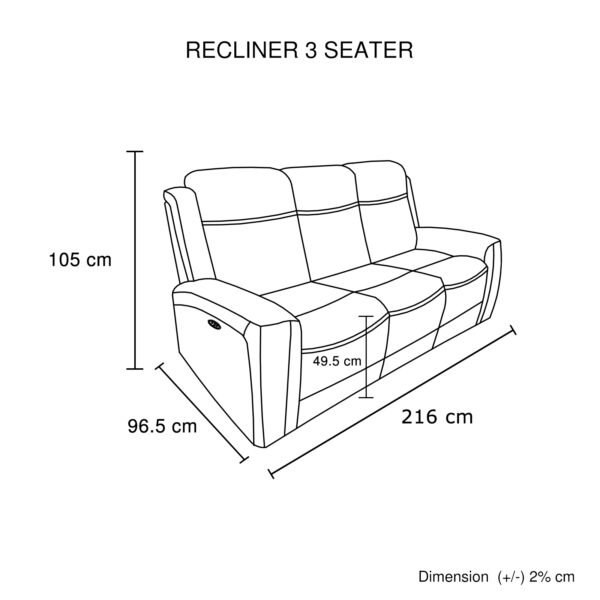 RECLINER 3 SEATER

105 cm

49.5 cm

96.5 cm

216 cm

Dimension (+/-) 2% cm