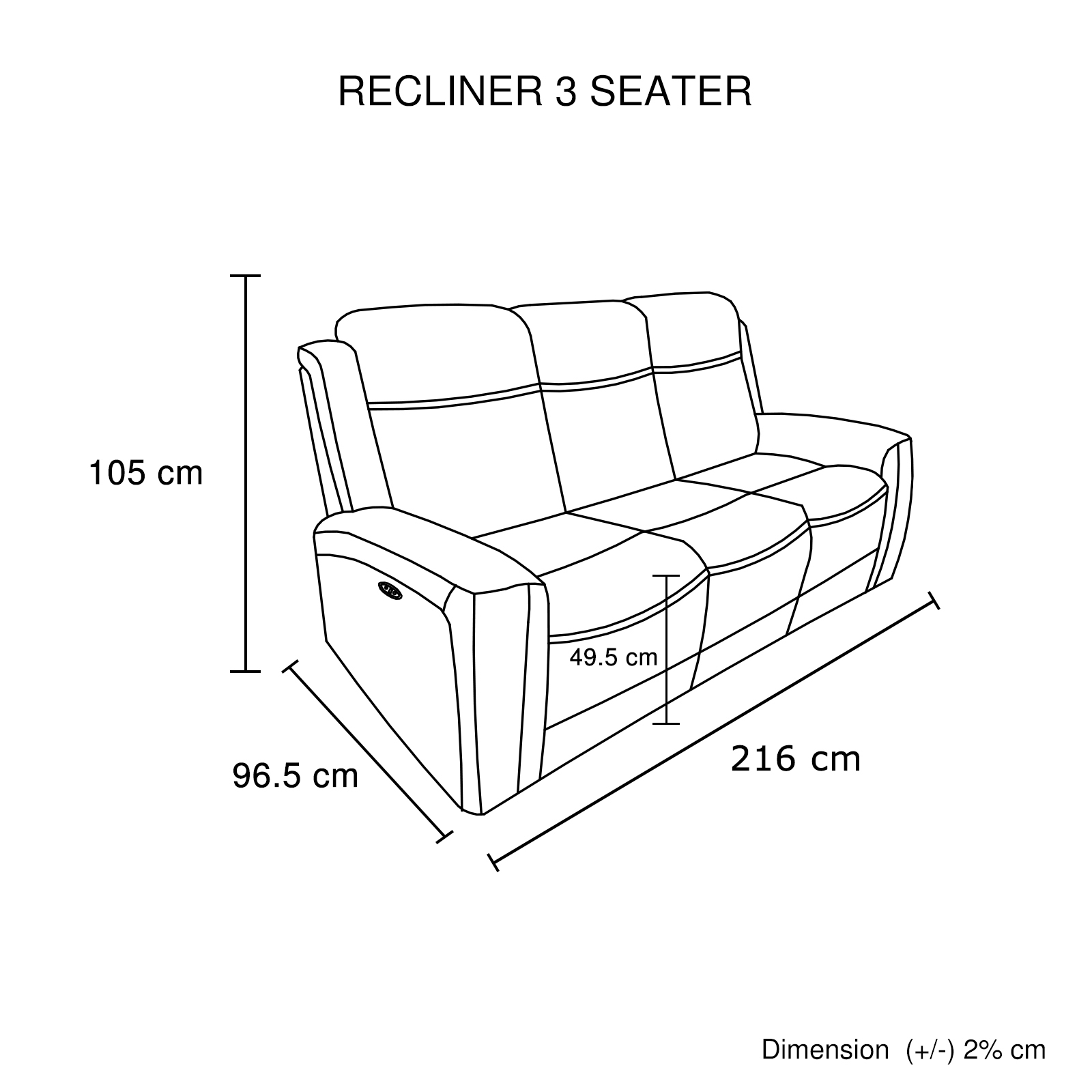 RECLINER 3 SEATER

105 cm

49.5 cm

96.5 cm

216 cm

Dimension (+/-) 2% cm