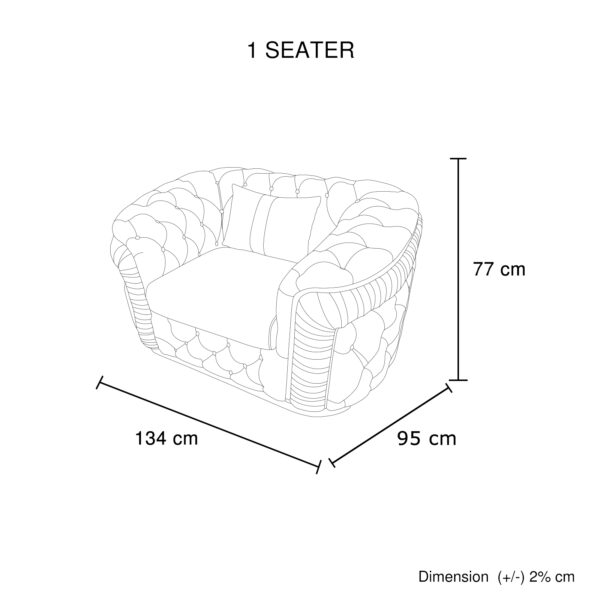 1 SEATER

77 cm

134 cm

95 cm

Dimension (+/-) 2% cm