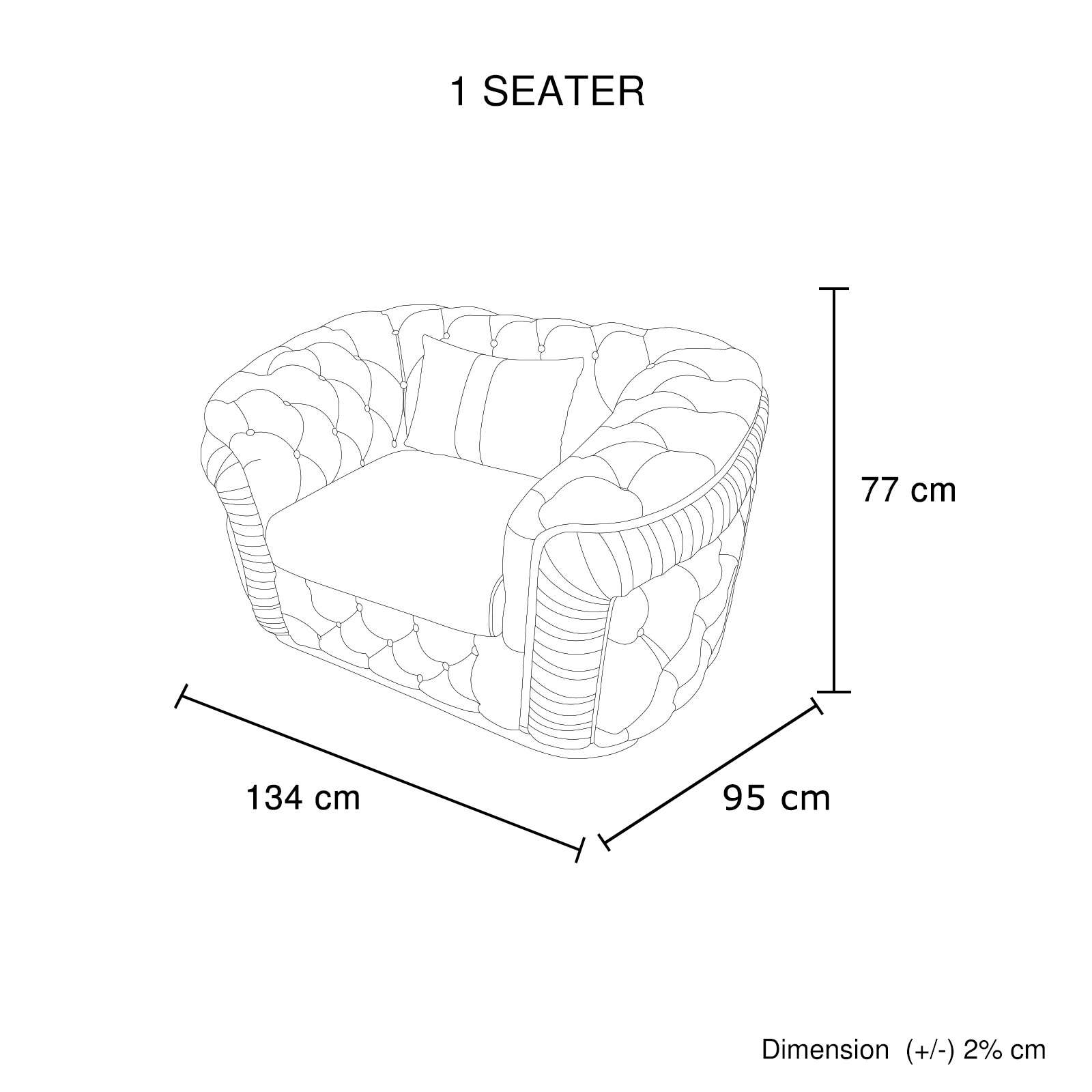 1 SEATER

77 cm

134 cm

95 cm

Dimension (+/-) 2% cm