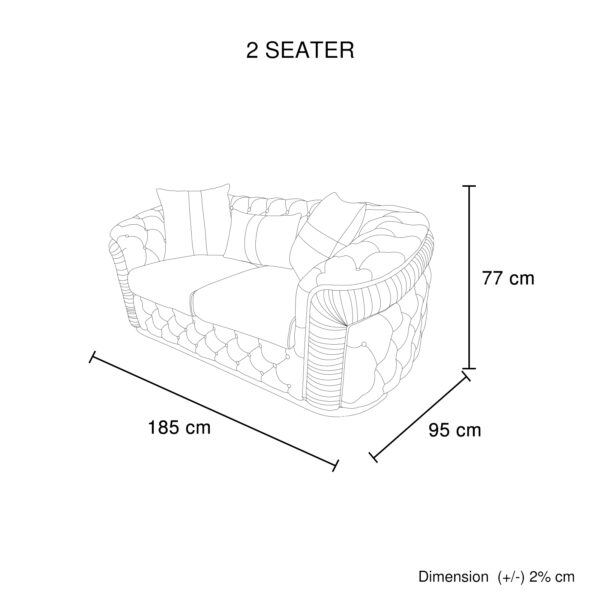 2 SEATER

77 cm

185 cm

95 cm

Dimension (+/-) 2% cm