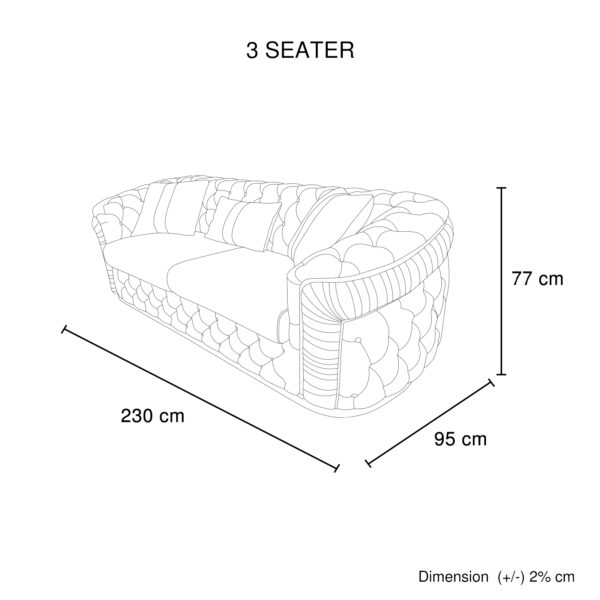 3 SEATER

77 cm

230 cm

95 cm

Dimension (+/-) 2% cm