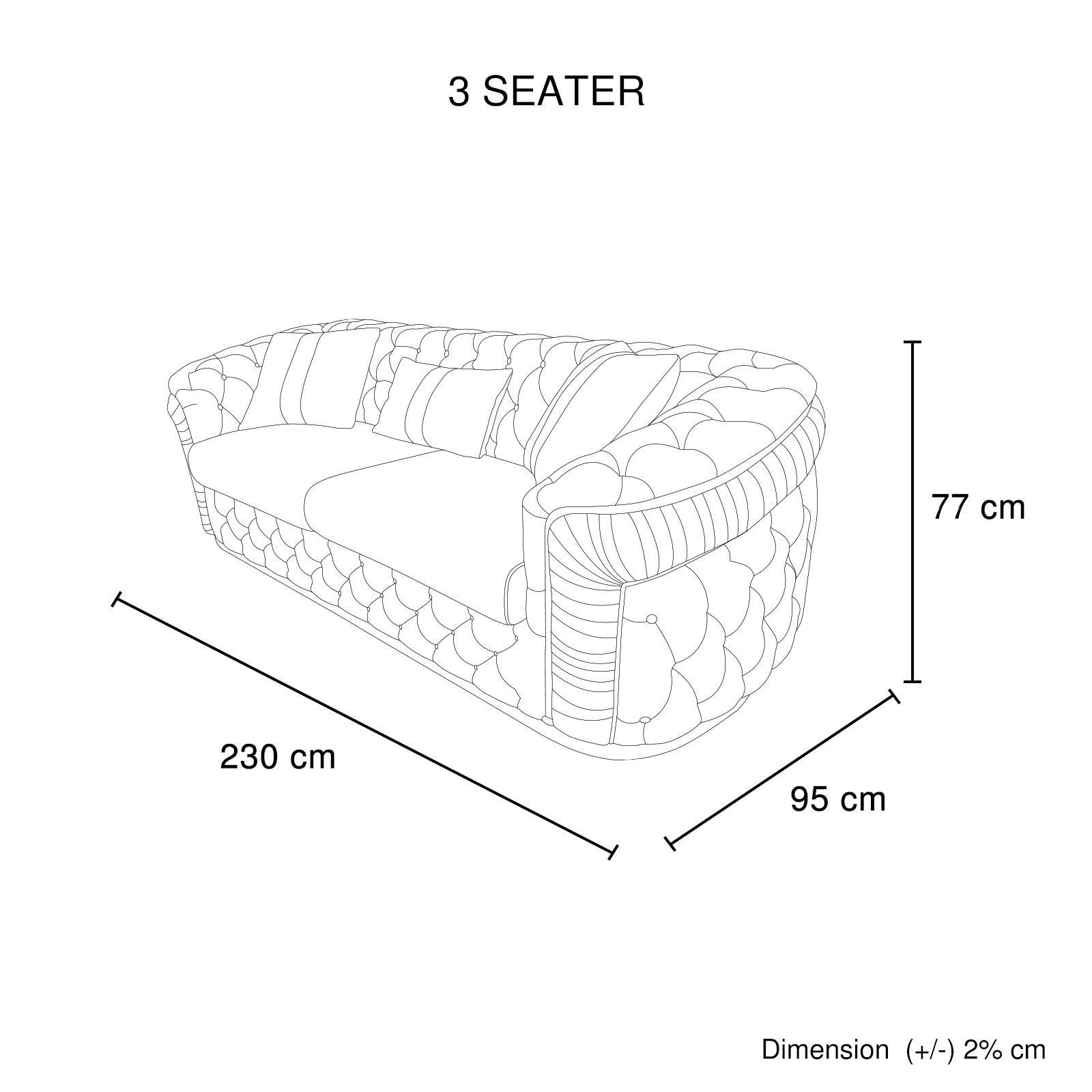 3 SEATER

77 cm

230 cm

95 cm

Dimension (+/-) 2% cm